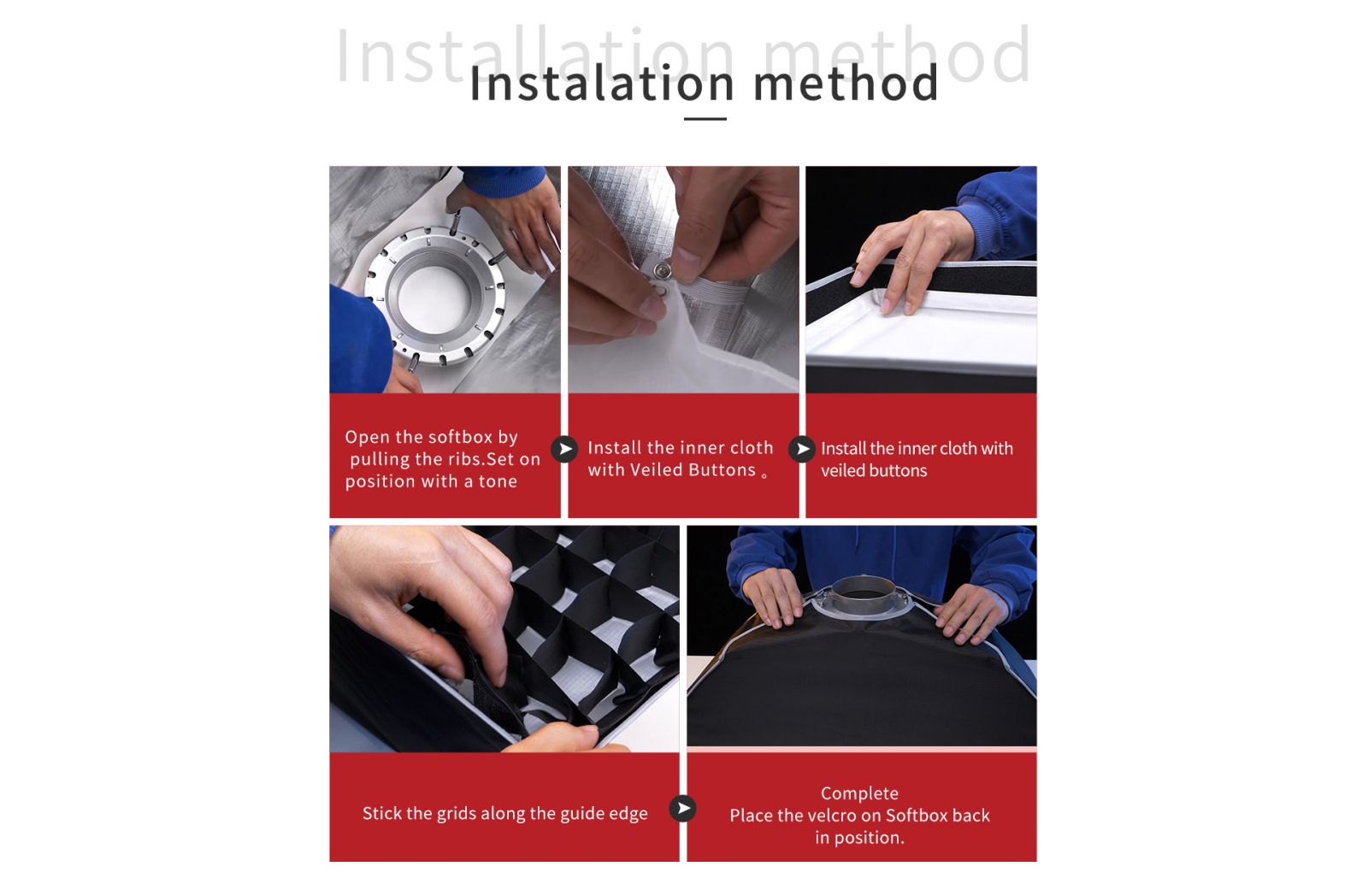 Installation method

Instalation method

Open the softbox by pulling the ribs.Set on position with a tone

Install the inner cloth with Veiled Buttons 。

Install the inner cloth with veiled buttons

Stick the grids along the guide edge

Complete
Place the velcro on Softbox back in position.