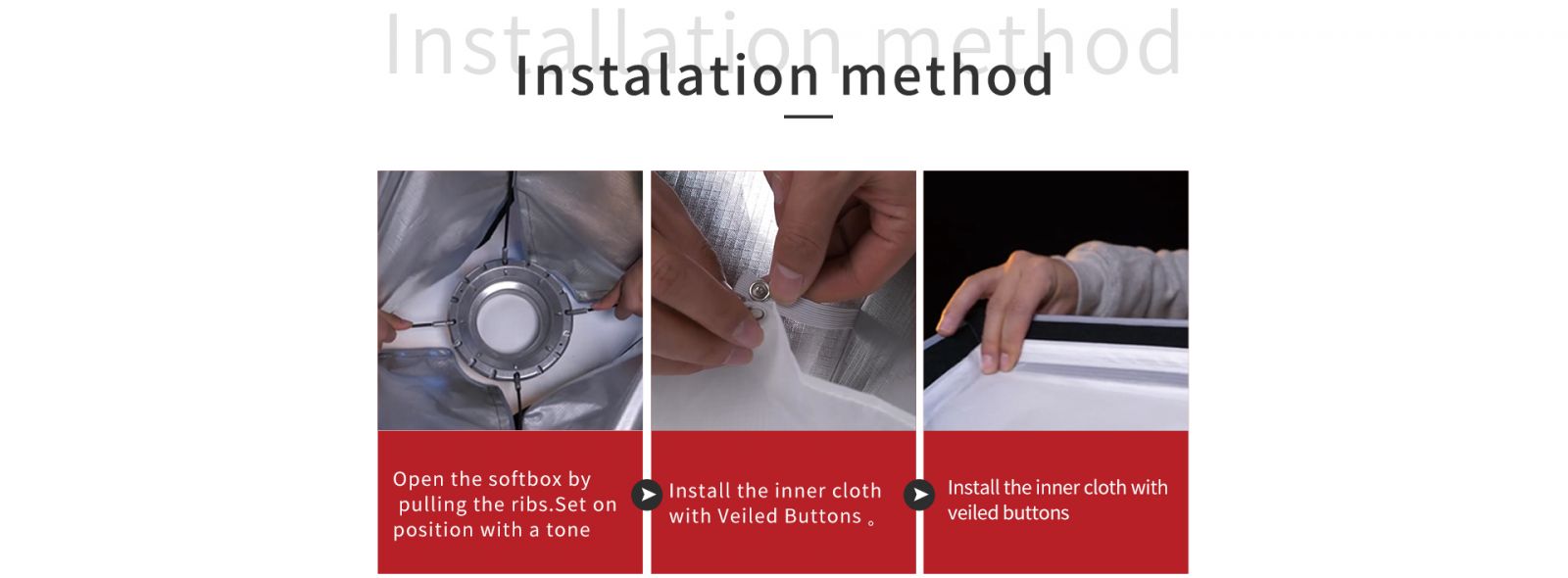 Installation method

Instalation method

Open the softbox by pulling the ribs.Set on position with a tone

Install the inner cloth with Veiled Buttons 。

Install the inner cloth with veiled buttons