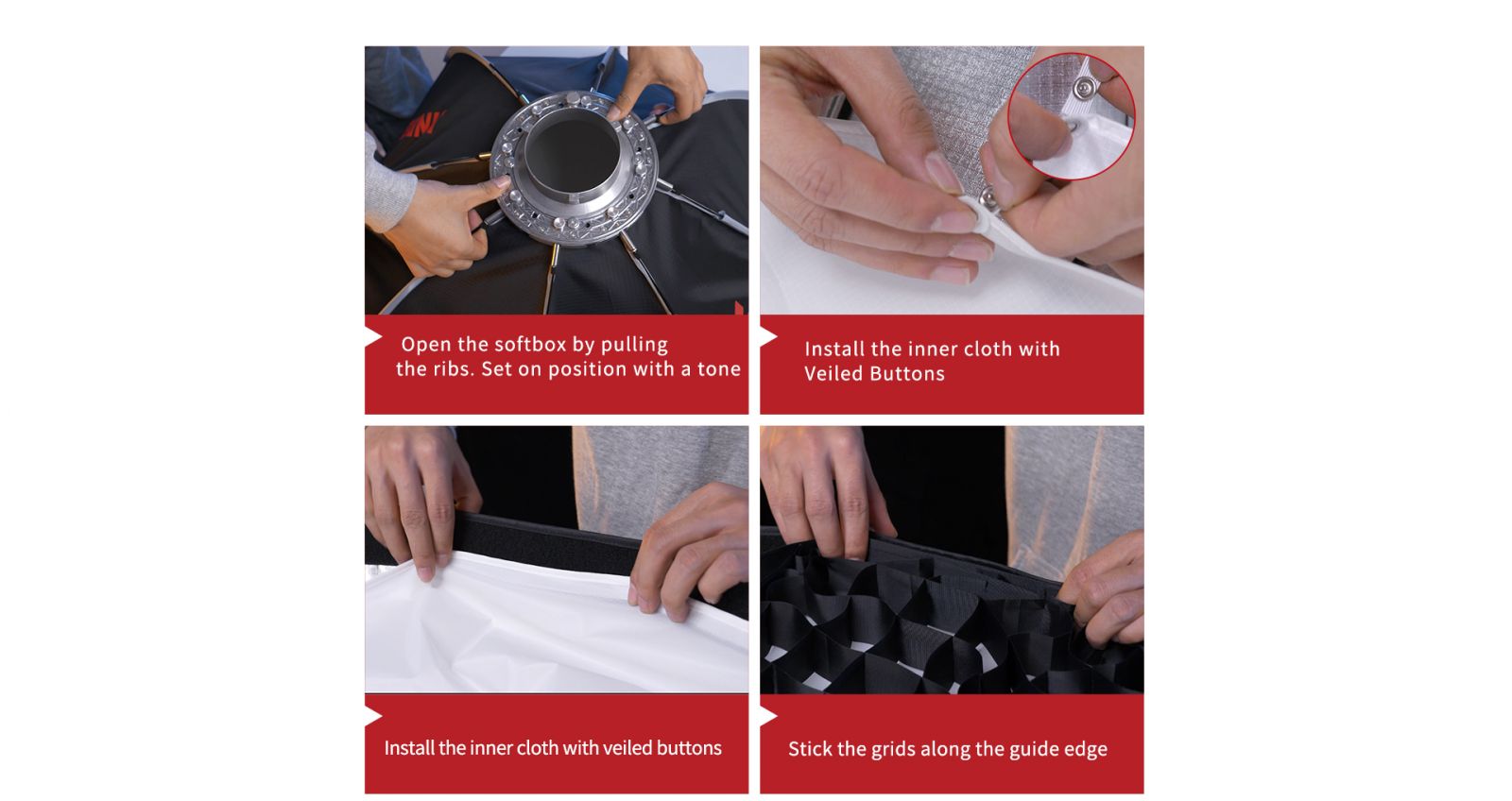 Open the softbox by pulling the ribs. Set on position with a tone

Install the inner cloth with Veiled Buttons

Install the inner cloth with veiled buttons

Stick the grids along the guide edge